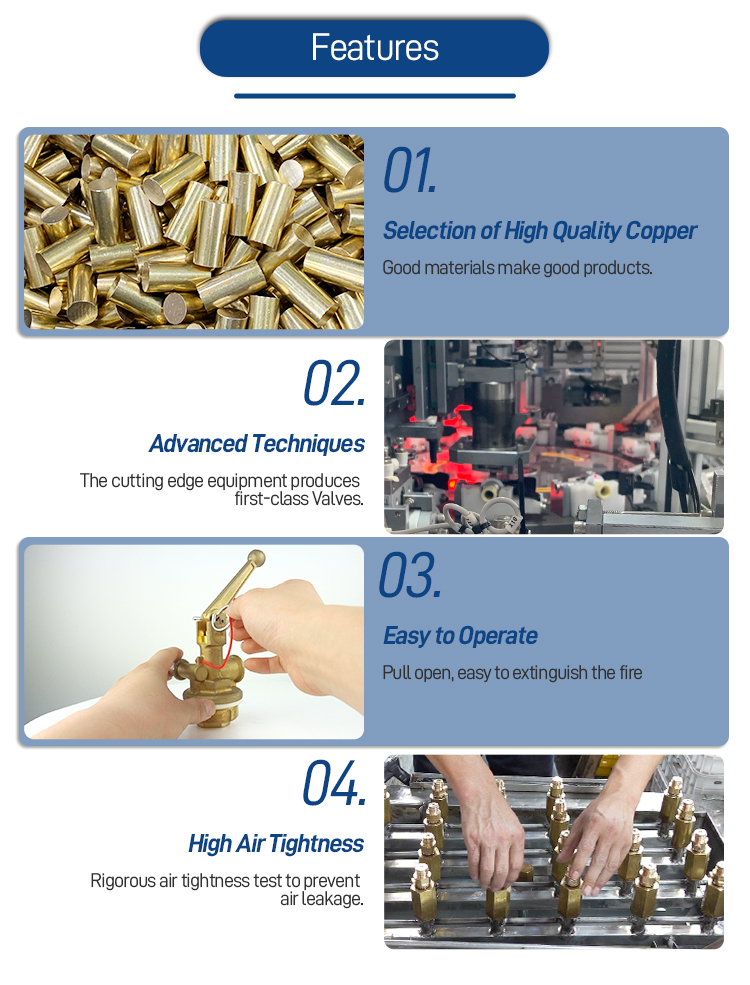 Features

01.

Selection of High Quality Copper

Good materials make good products.

02.

Advanced Techniques

The cutting edge equipment produces first-class Valves.

03.

Easy to Operate

Pull open, easy to extinguish the fire

04.

High Air Tightness

Rigorous air tightness test to prevent air leakage.